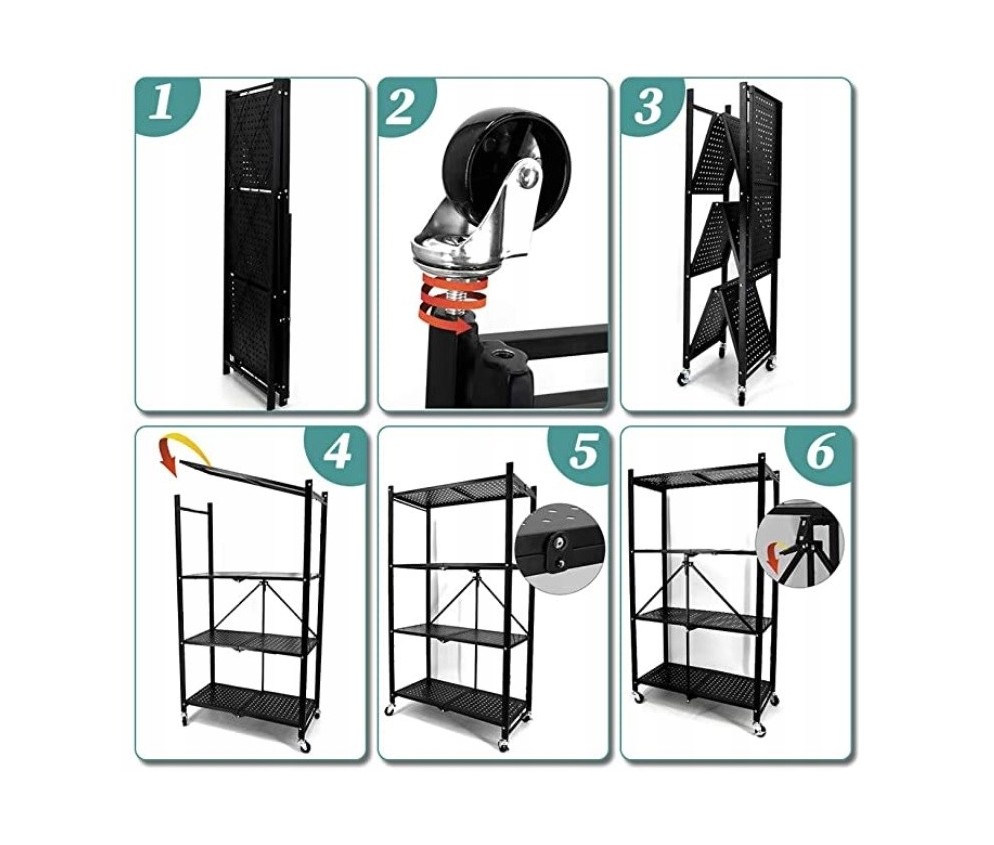 1

2

3

4

5

6