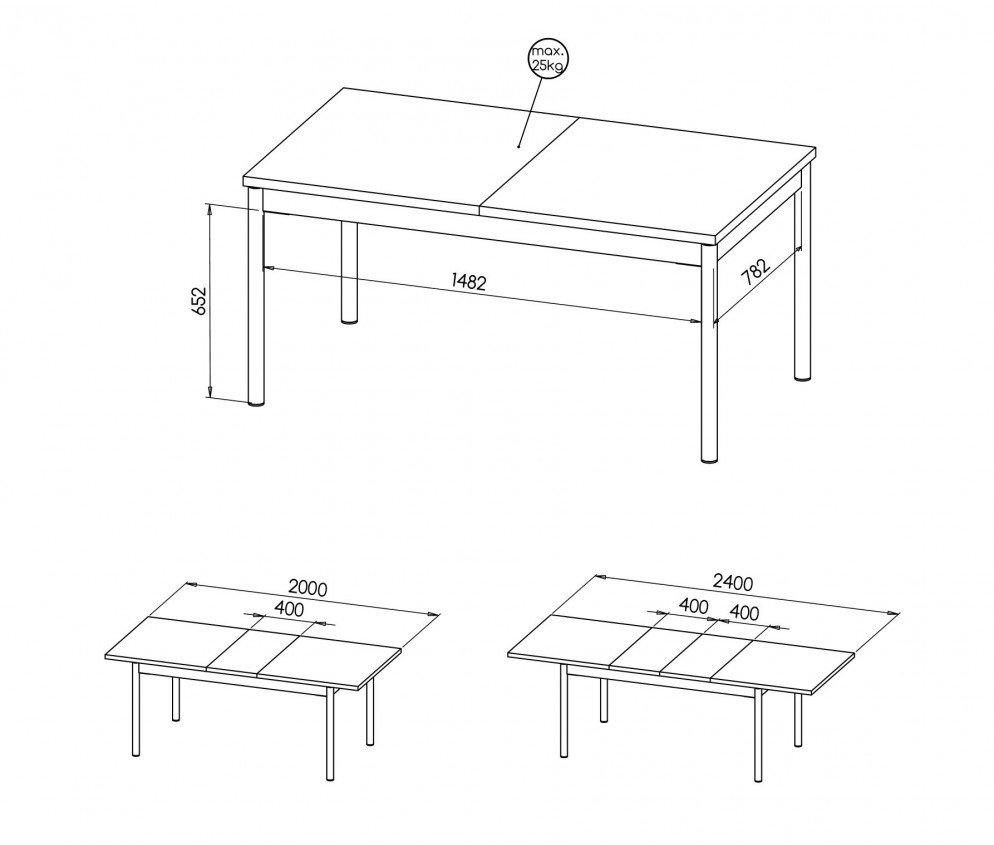 max.
25kg

652

1482

782

2000

400

2400

400

400