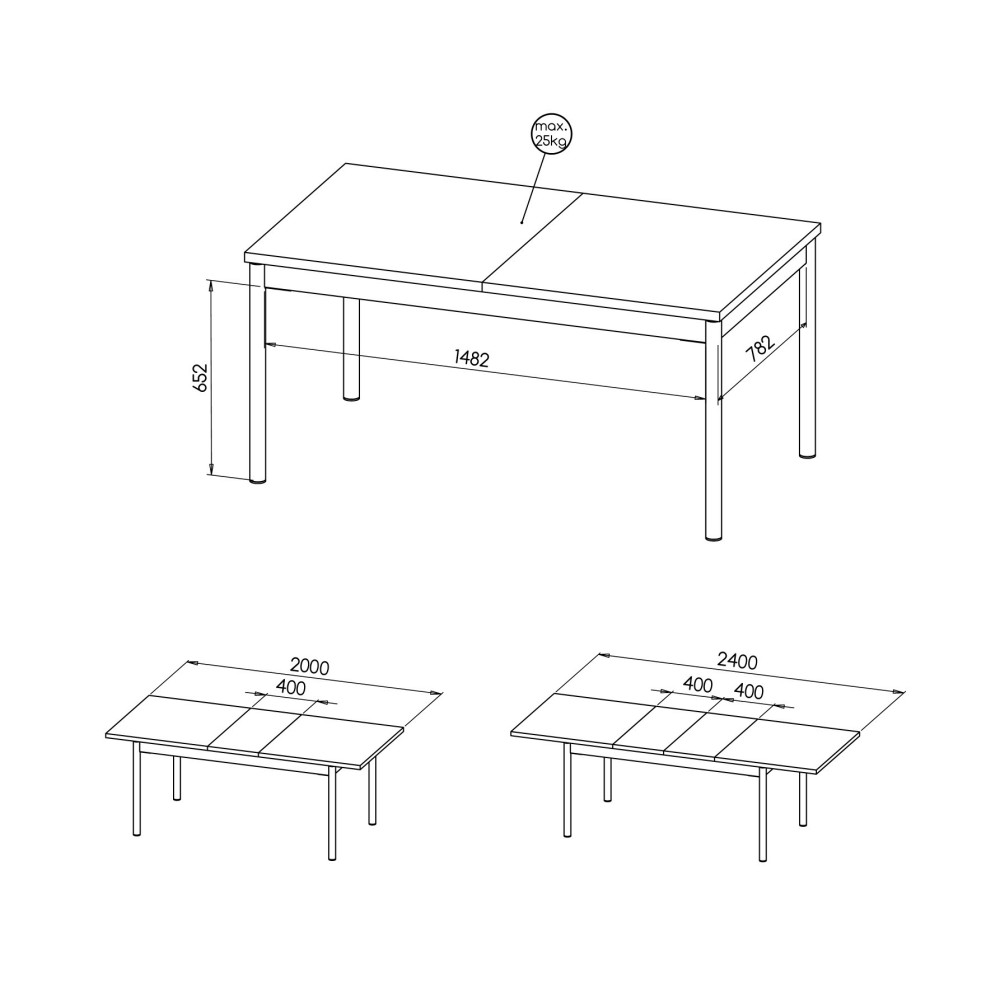 max. 25kg

652

1482

782

2000

400

2400

400

400