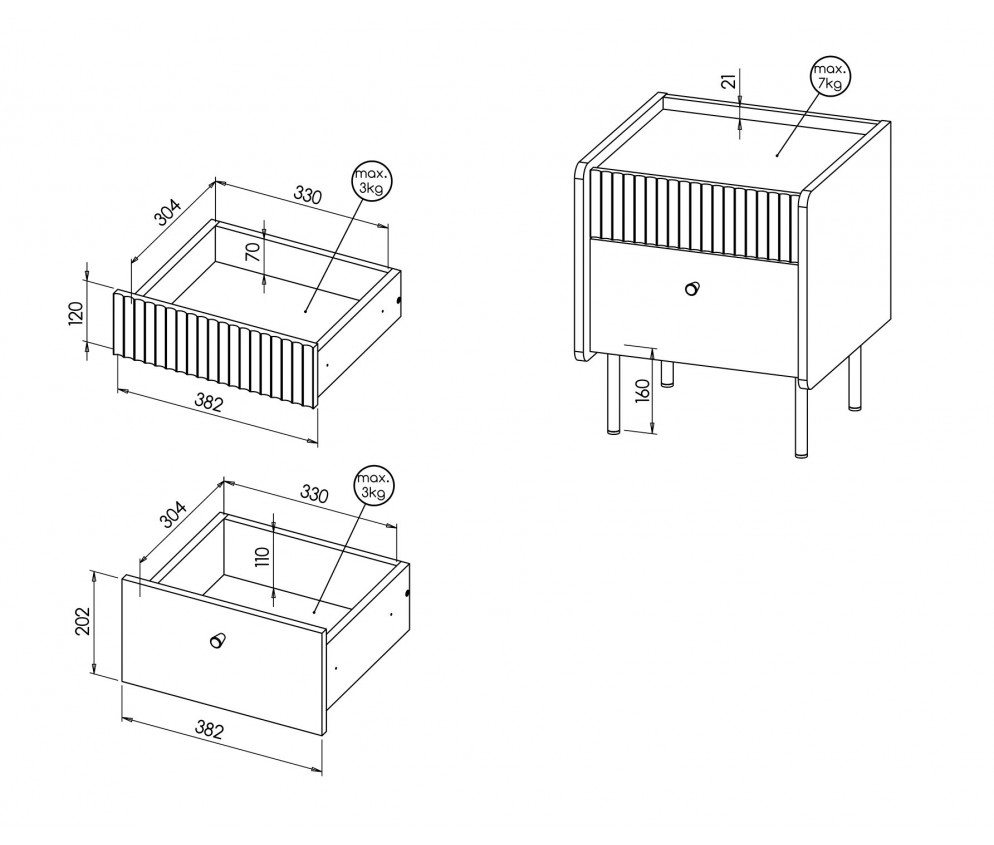 304
330
max. 3kg
70
120
382

304
330
max. 3kg
110
202
382

21
max. 7kg
160