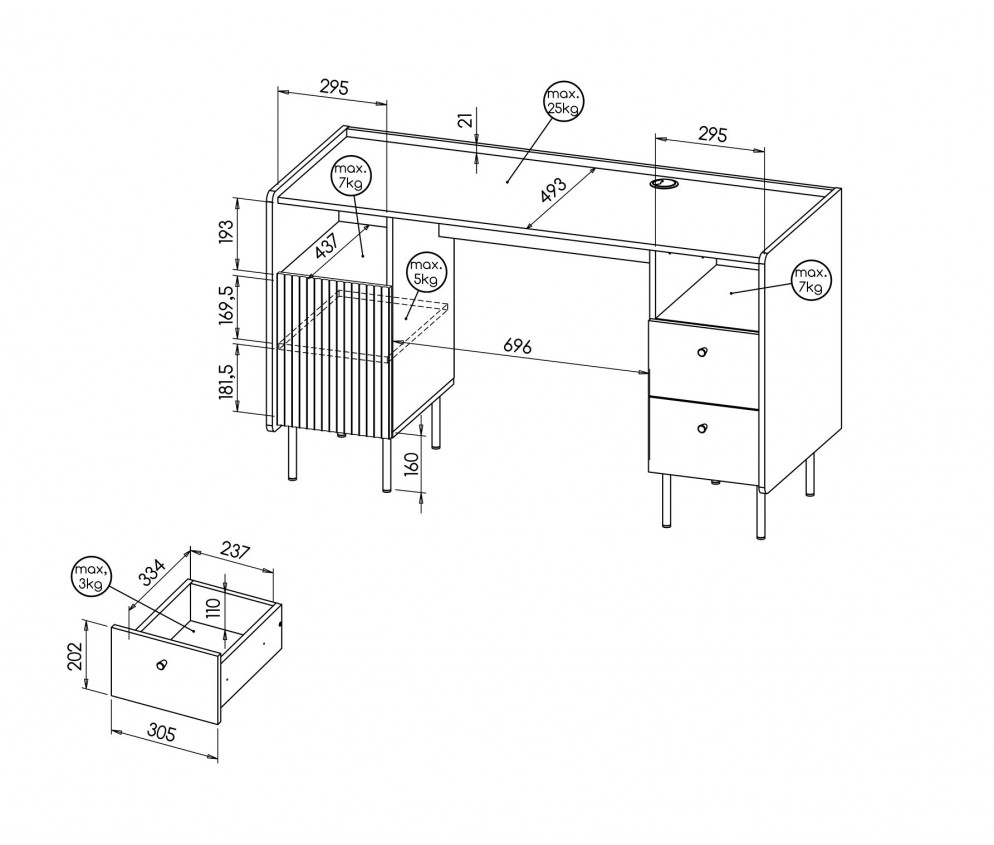 295

21

max.
25kg

295

max.
7kg

493

193

437

max.
5kg

max.
7kg

169,5

696

181,5

160

max.
3kg

334

237

110

202

305