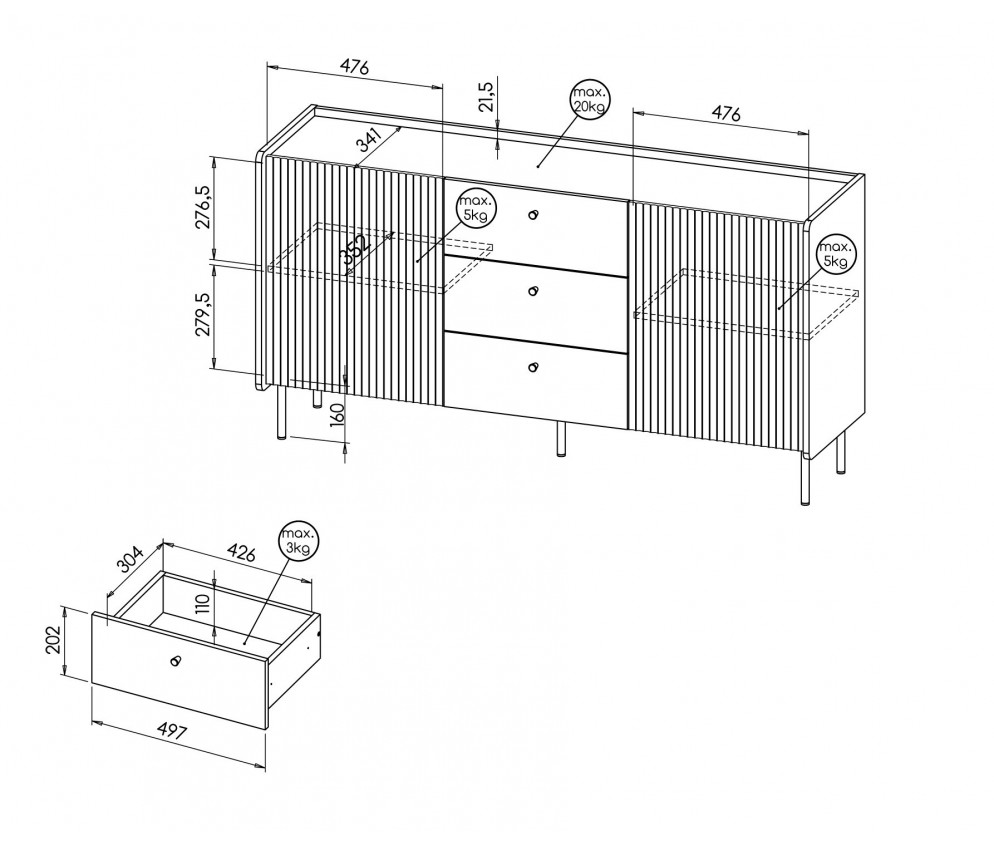 476
21,5
max. 20kg
476
341
276,5
max. 5kg
352
max. 5kg
279,5
160
304
426
max. 3kg
110
202
497