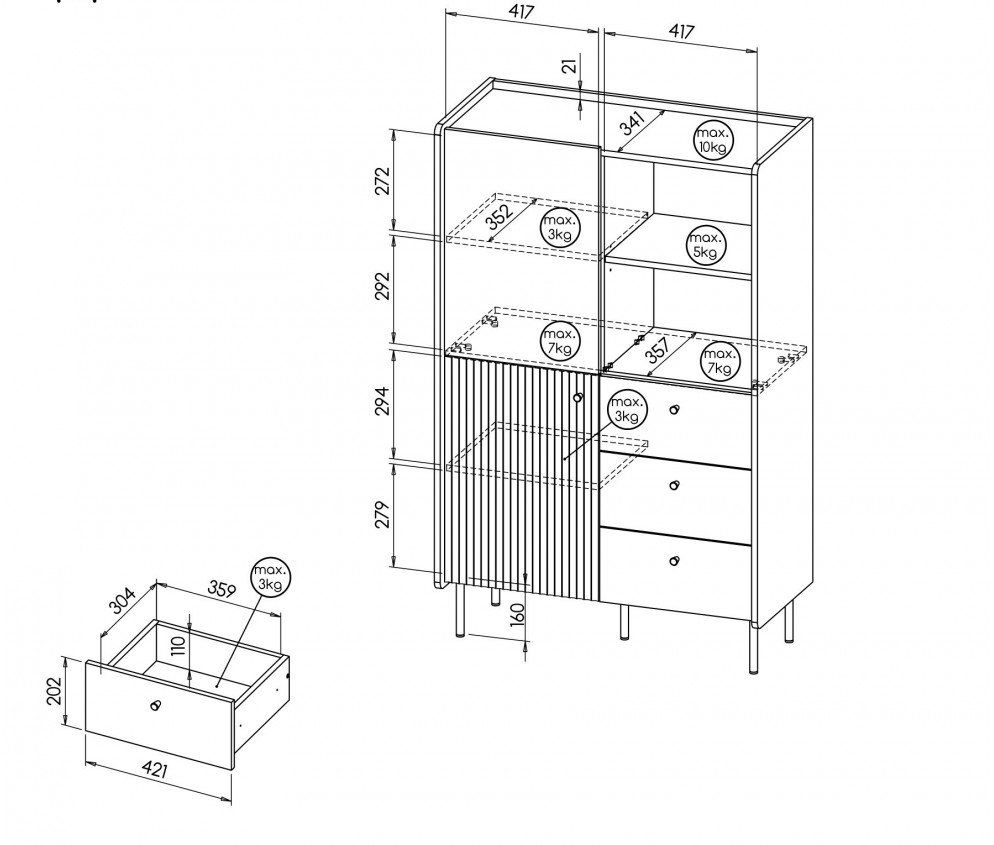 417
417
21
341
max. 10kg
272
352
max. 3kg
max. 5kg
292
max. 7kg
357
max. 7kg
294
max. 3kg
279
160
304
359
max. 3kg
110
202
421